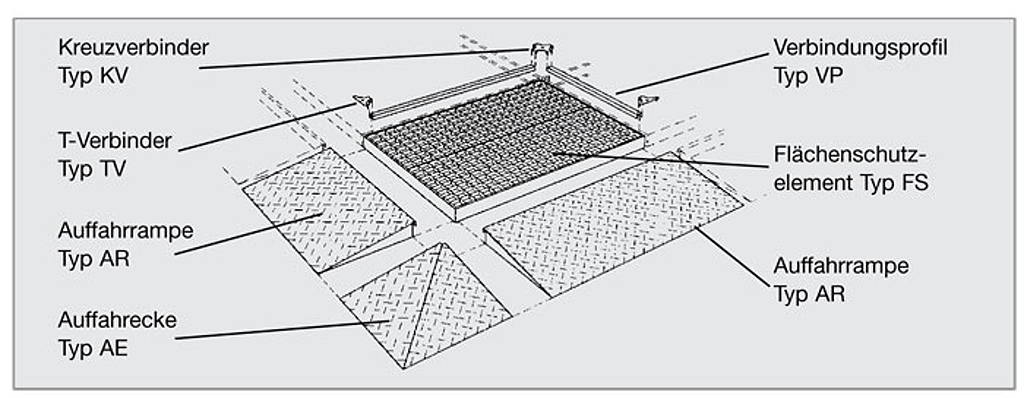 Kreuzverbinder
Typ KV

T-Verbinder
Typ TV

Auffahrrampe
Typ AR

Auffahrecke
Typ AE

Verbindungsprofil
Typ VP

Flächenschutzelement Typ FS

Auffahrrampe
Typ AR